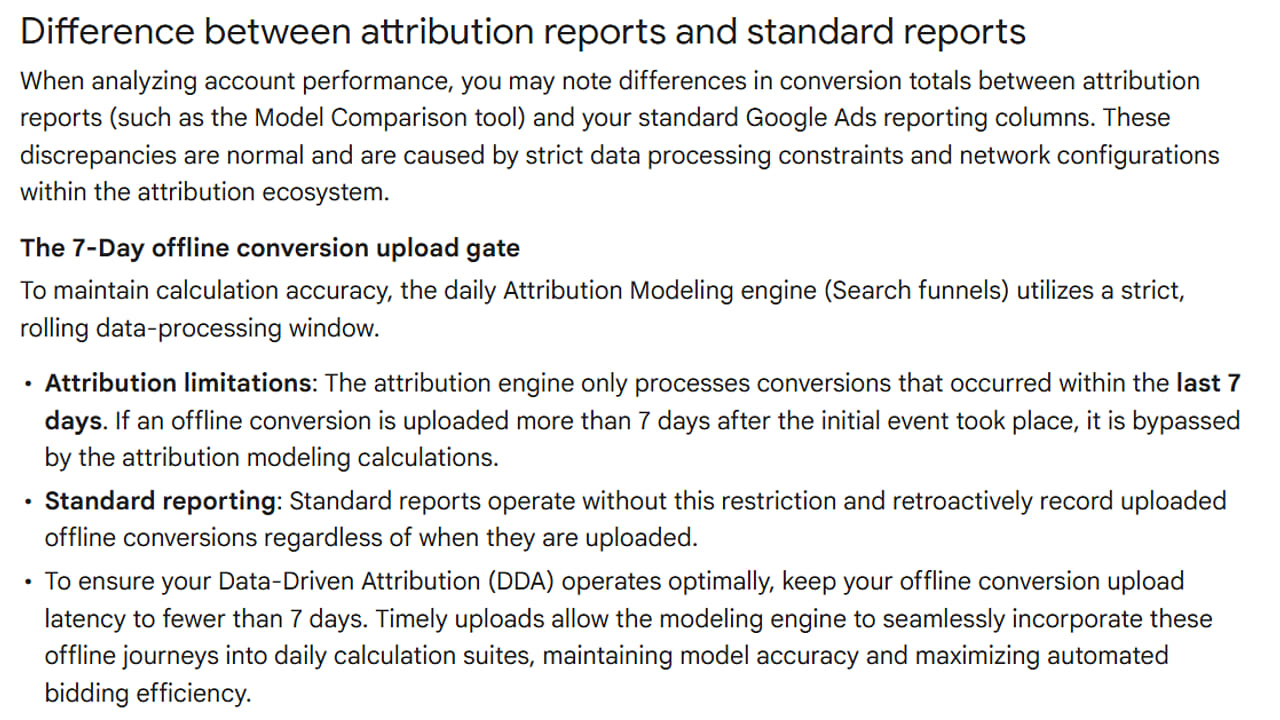 Difference between attribution reports and standard reports

When analyzing account performance, you may note differences in conversion totals between attribution reports (such as the Model Comparison tool) and your standard Google Ads reporting columns. These discrepancies are normal and are caused by strict data processing constraints and network configurations within the attribution ecosystem.

The 7-Day offline conversion upload gate

To maintain calculation accuracy, the daily Attribution Modeling engine (Search funnels) utilizes a strict, rolling data-processing window.

• Attribution limitations: The attribution engine only processes conversions that occurred within the last 7 days. If an offline conversion is uploaded more than 7 days after the initial event took place, it is bypassed by the attribution modeling calculations.
• Standard reporting: Standard reports operate without this restriction and retroactively record uploaded offline conversions regardless of when they are uploaded.
• To ensure your Data-Driven Attribution (DDA) operates optimally, keep your offline conversion upload latency to fewer than 7 days. Timely uploads allow the modeling engine to seamlessly incorporate these offline journeys into daily calculation suites, maintaining model accuracy and maximizing automated bidding efficiency.