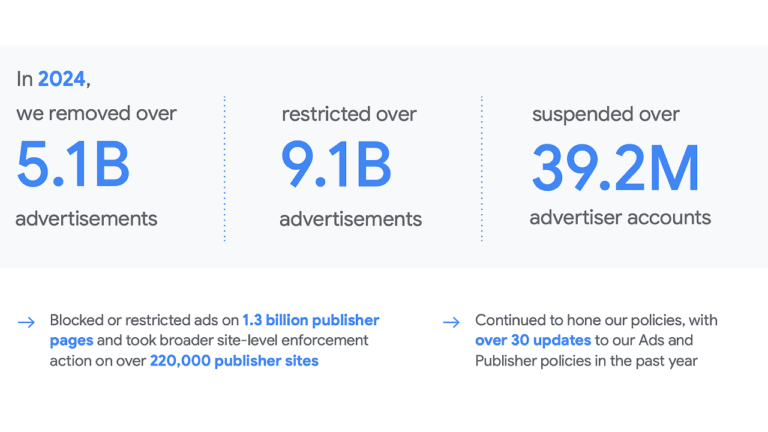 In 2024,

we removed over
5.1B
advertisements

restricted over
9.1B
advertisements

suspended over
39.2M
advertiser accounts

→ Blocked or restricted ads on 1.3 billion publisher pages and took broader site-level enforcement action on over 220,000 publisher sites

→ Continued to hone our policies, with over 30 updates to our Ads and Publisher policies in the past year